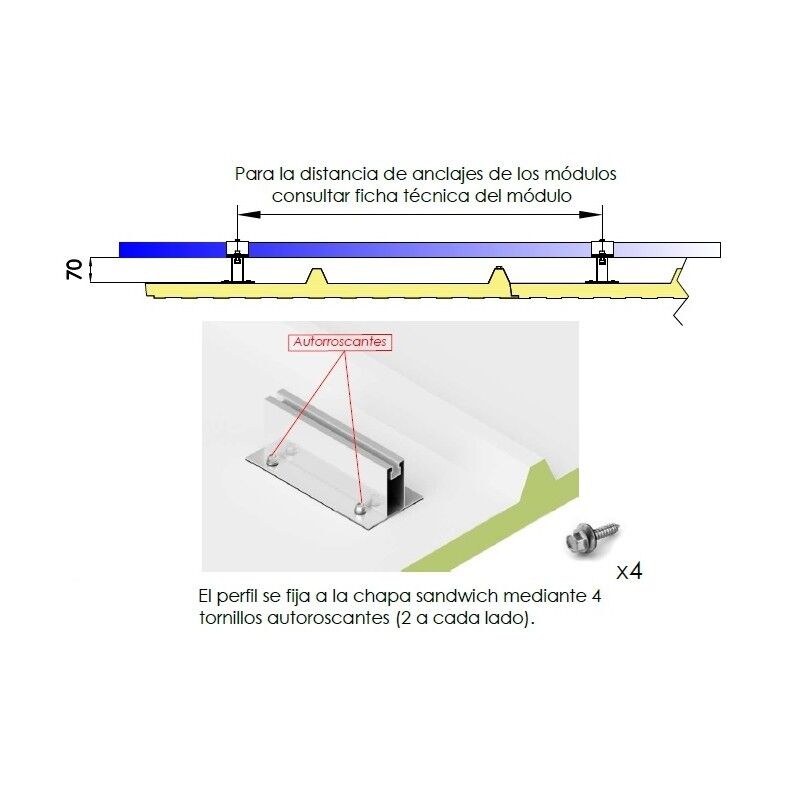 Para la distancia de anclajes de los módulos consultar ficha técnica del módulo

70

Autorroscantes

x4

El perfil se fija a la chapa sandwich mediante 4 tornillos autoroscantes (2 a cada lado).